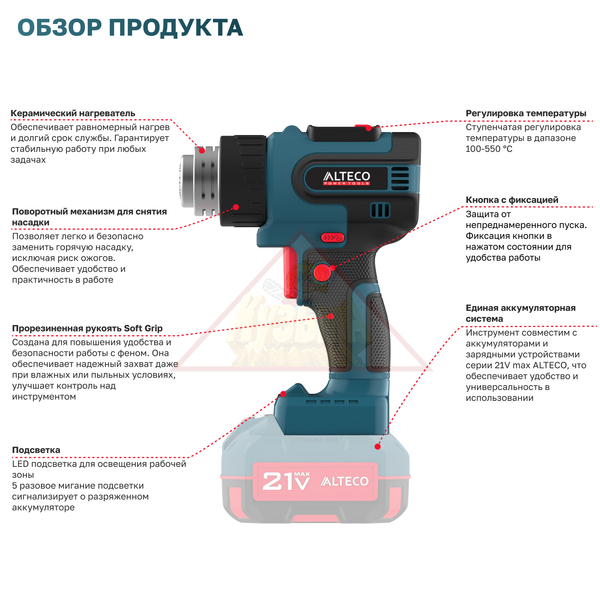 ОБЗОР ПРОДУКТА

Керамический нагреватель
Обеспечивает равномерный нагрев и долгий срок службы. Гарантирует стабильную работу при любых задачах

Поворотный механизм для снятия насадки
Позволяет легко и безопасно заменить горячую насадку, исключая риск ожогов. Обеспечивает удобство и практичность в работе

Прорезиненная рукоять Soft Grip
Создана для повышения удобства и безопасности работы с феном. Она обеспечивает надежный захват даже при влажных или пыльных условиях, улучшает контроль над инструментом

Подсветка
LED подсветка для освещения рабочей зоны
5 разовое мигание подсветки сигнализирует о разряженном аккумуляторе

Регулировка температуры
Ступенчатая регулировка температуры в дапазоне 100-550 °C

Кнопка с фиксацией
Защита от непреднамеренного пуска. Фиксация кнопки в нажатом состоянии для удобства работы

Единая аккумуляторная система
Инструмент совместим с аккумуляторами и зарядными устройствами серии 21V max ALTECO, что обеспечивает удобство и универсальность в использовании

ALTECO
POWER TOOLS

21V MAX ALTECO